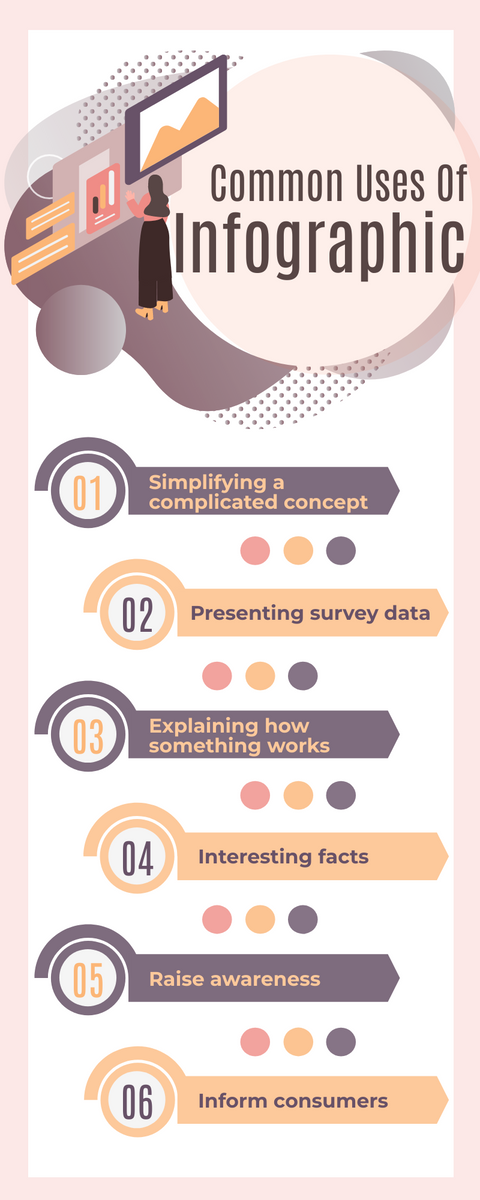 Common Uses Of
Infographic

01 Simplifying a complicated concept

02 Presenting survey data

03 Explaining how something works

04 Interesting facts

05 Raise awareness

06 Inform consumers